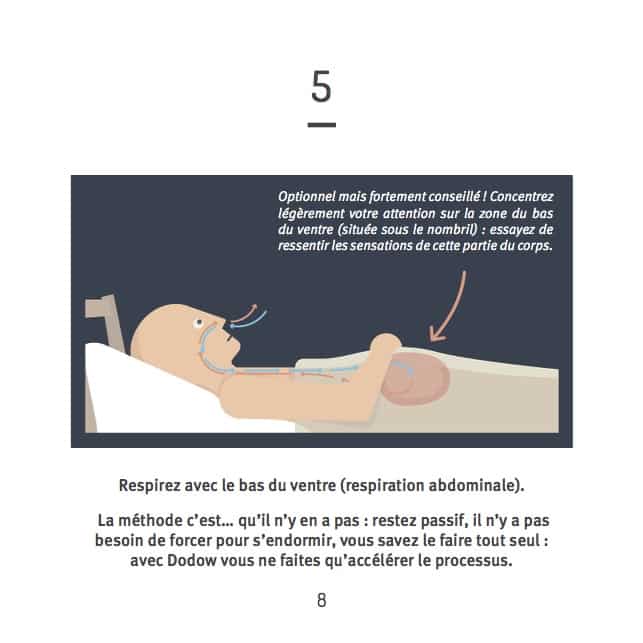 5

Optionnel mais fortement conseillé ! Concentrez légèrement votre attention sur la zone du bas du ventre (située sous le nombril) : essayez de ressentir les sensations de cette partie du corps.

Respirez avec le bas du ventre (respiration abdominale).

La méthode c'est... qu'il n'y en a pas : restez passif, il n'y a pas besoin de forcer pour s'endormir, vous savez le faire tout seul : avec Dodow vous ne faites qu'accélérer le processus.

8